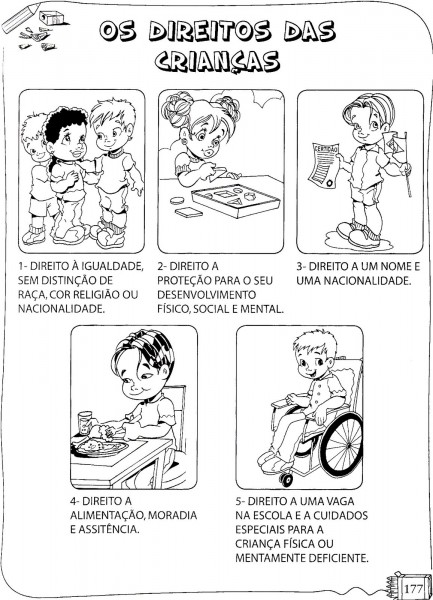 OS DIREITOS DAS CRIANÇAS

CERTIDÃO

1- DIREITO À IGUALDADE, SEM DISTINÇÃO DE RAÇA, COR RELIGIÃO OU NACIONALIDADE.

2- DIREITO A PROTEÇÃO PARA O SEU DESENVOLVIMENTO FÍSICO, SOCIAL E MENTAL.

3- DIREITO A UM NOME E UMA NACIONALIDADE.

4- DIREITO A ALIMENTAÇÃO, MORADIA E ASSITÊNCIA.

5- DIREITO A UMA VAGA NA ESCOLA E A CUIDADOS ESPECIAIS PARA A CRIANÇA FÍSICA OU MENTAMENTE DEFICIENTE.

177